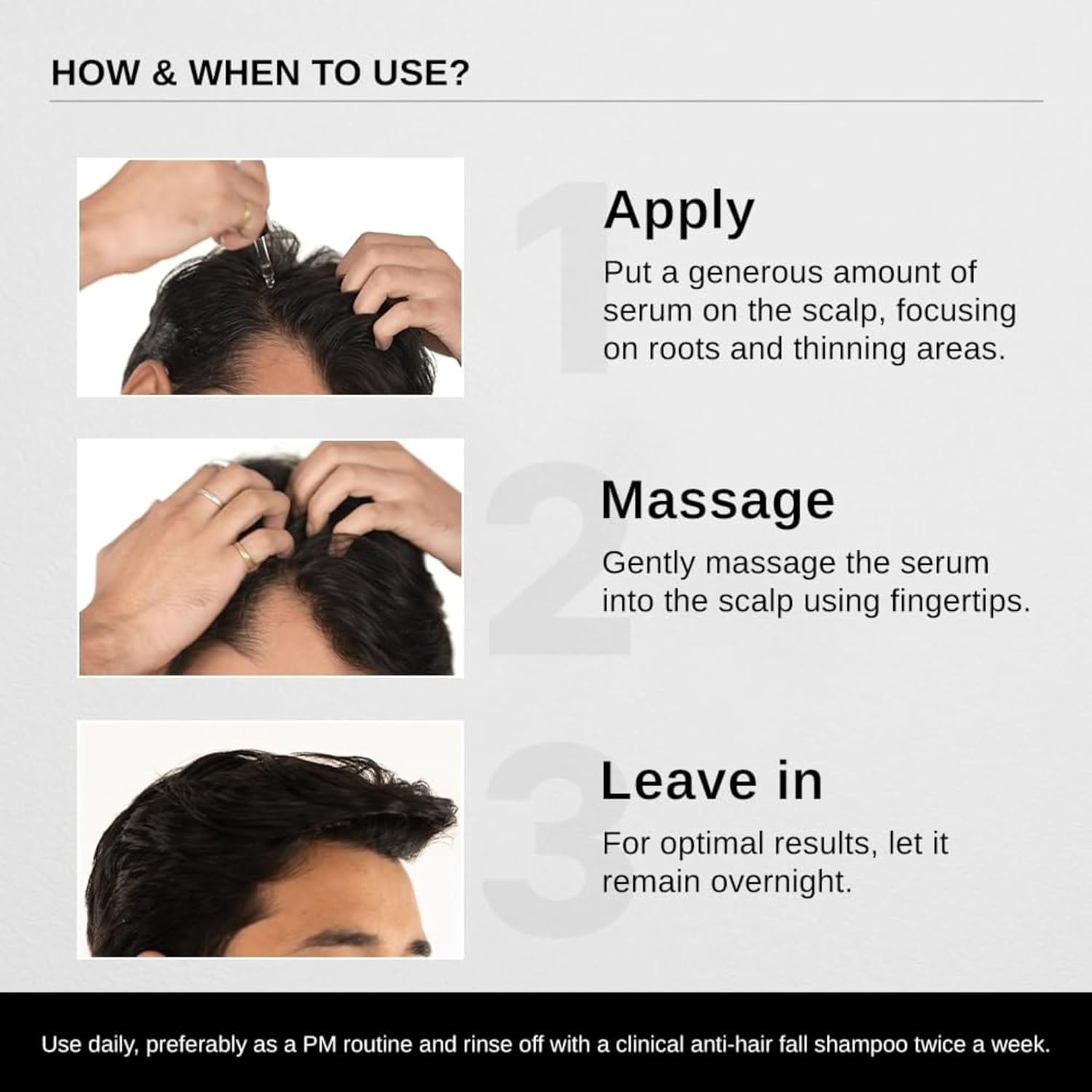 HOW & WHEN TO USE?

1

Apply

Put a generous amount of serum on the scalp, focusing on roots and thinning areas.

2

Massage

Gently massage the serum into the scalp using fingertips.

3

Leave in

For optimal results, let it remain overnight.

Use daily, preferably as a PM routine and rinse off with a clinical anti-hair fall shampoo twice a week.